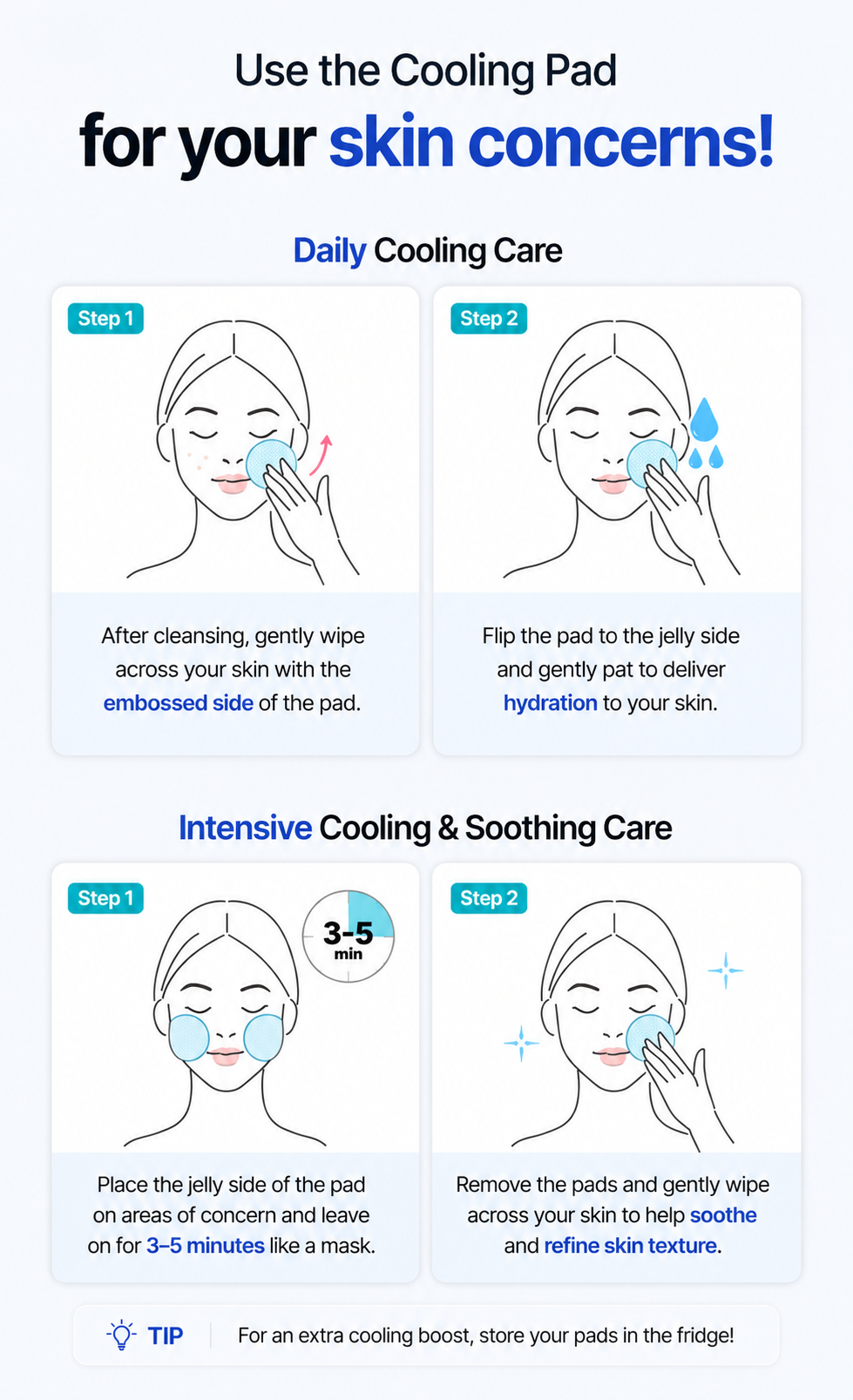 Use the Cooling Pad
for your skin concerns!

Daily Cooling Care

Step 1

After cleansing, gently wipe across your skin with the embossed side of the pad.

Step 2

Flip the pad to the jelly side and gently pat to deliver hydration to your skin.

Intensive Cooling & Soothing Care

Step 1

3-5 min

Place the jelly side of the pad on areas of concern and leave on for 3–5 minutes like a mask.

Step 2

Remove the pads and gently wipe across your skin to help soothe and refine skin texture.

TIP For an extra cooling boost, store your pads in the fridge!