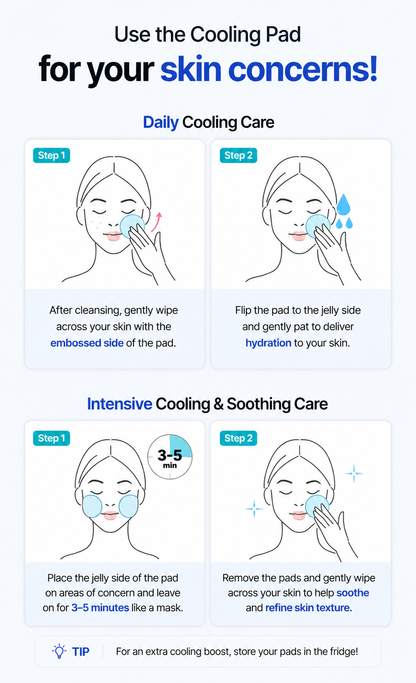 Use the Cooling Pad
for your skin concerns!

Daily Cooling Care

Step 1

After cleansing, gently wipe across your skin with the embossed side of the pad.

Step 2

Flip the pad to the jelly side and gently pat to deliver hydration to your skin.

Intensive Cooling & Soothing Care

Step 1

3-5 min

Place the jelly side of the pad on areas of concern and leave on for 3–5 minutes like a mask.

Step 2

Remove the pads and gently wipe across your skin to help soothe and refine skin texture.

TIP For an extra cooling boost, store your pads in the fridge!